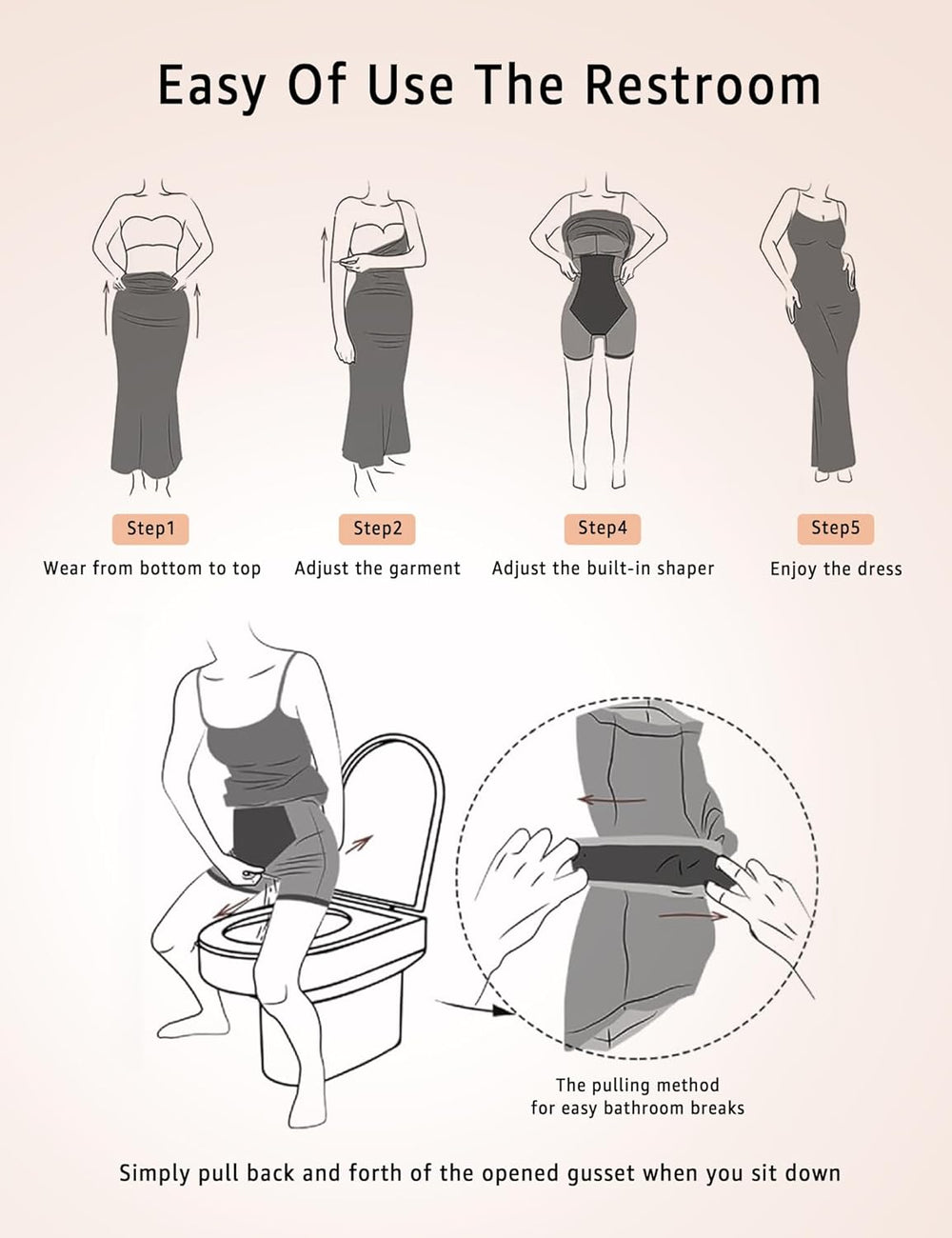 Easy Of Use The Restroom

Step1
Wear from bottom to top

Step2
Adjust the garment

Step4
Adjust the built-in shaper

Step5
Enjoy the dress

The pulling method
for easy bathroom breaks

Simply pull back and forth of the opened gusset when you sit down